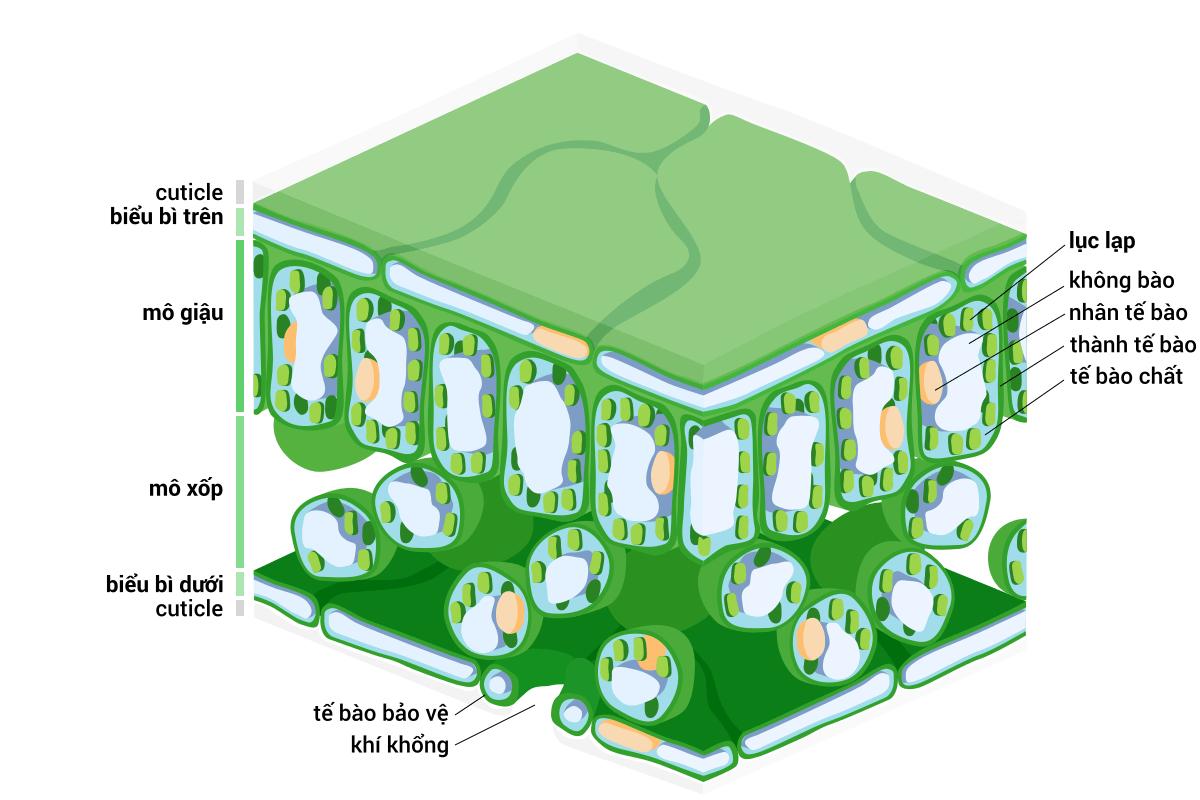 cuticle
biểu bì trên
mô giậu
mô xốp
biểu bì dưới
cuticle
tế bào bảo vệ
khí khổng
lục lạp
không bào
nhân tế bào
thành tế bào
tế bào chất